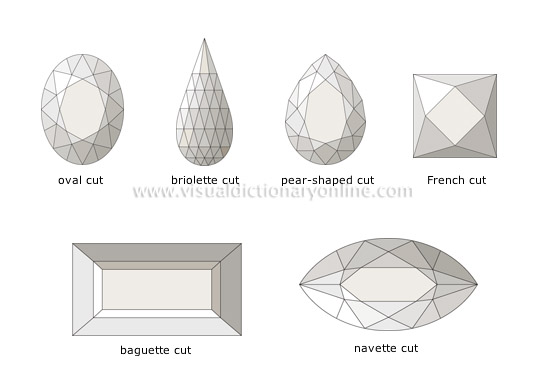 oval cut
briolette cut
pear-shaped cut
French cut

www.visualdictionaryonline.com

baguette cut
navette cut