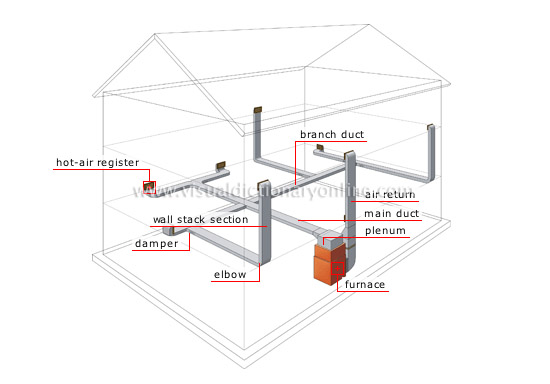 branch duct
hot-air register
www.visualdictionaryonline.com
air return
main duct
wall stack section
plenum
damper
elbow
furnace